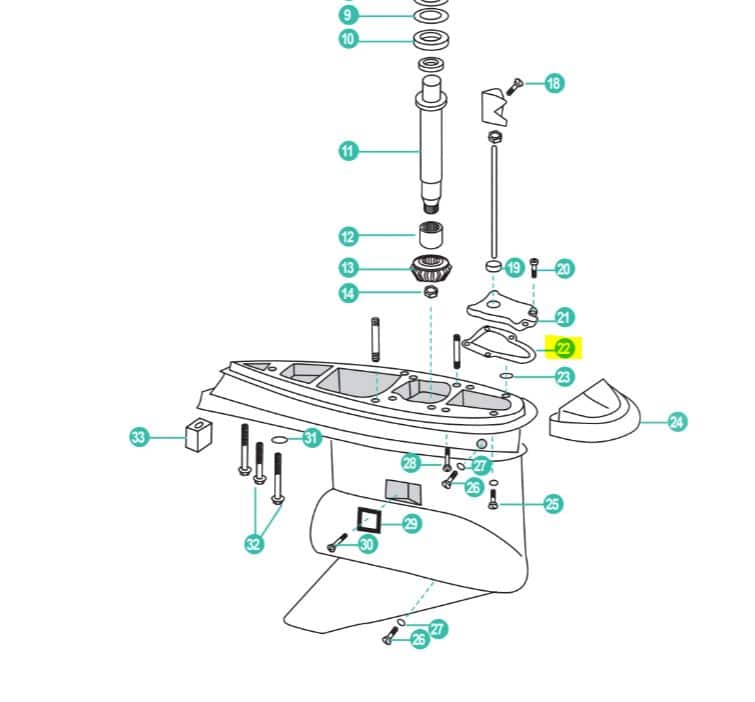 9
10
18
11
12
13
19
20
14
21
22
23
24
33
31
28
27
26
25
29
30
32
27
26