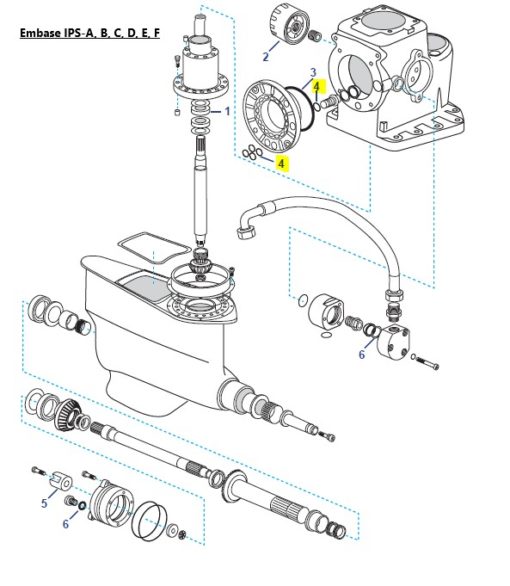 Embase IPS-A, B, C, D, E, F

2

3

4

1

4

6

5

6