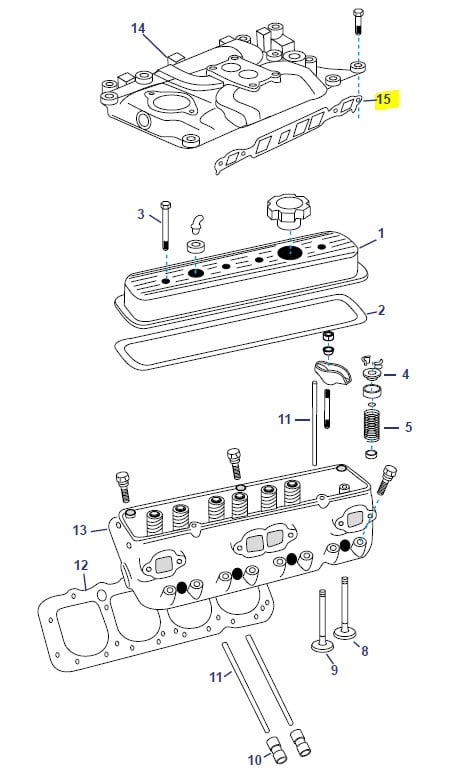 14
15
3
1
2
4
11
5
13
12
8
9
11
10