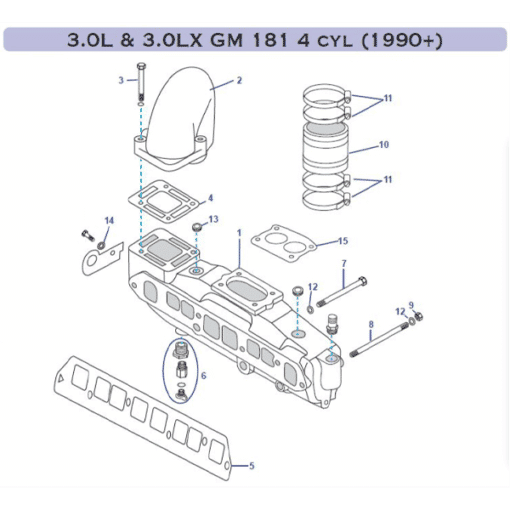 3.0L & 3.0LX GM 181 4 CYL (1990+)

3
2
11
10
11
4
14
13
1
15
7
12
12
9
8
6
5